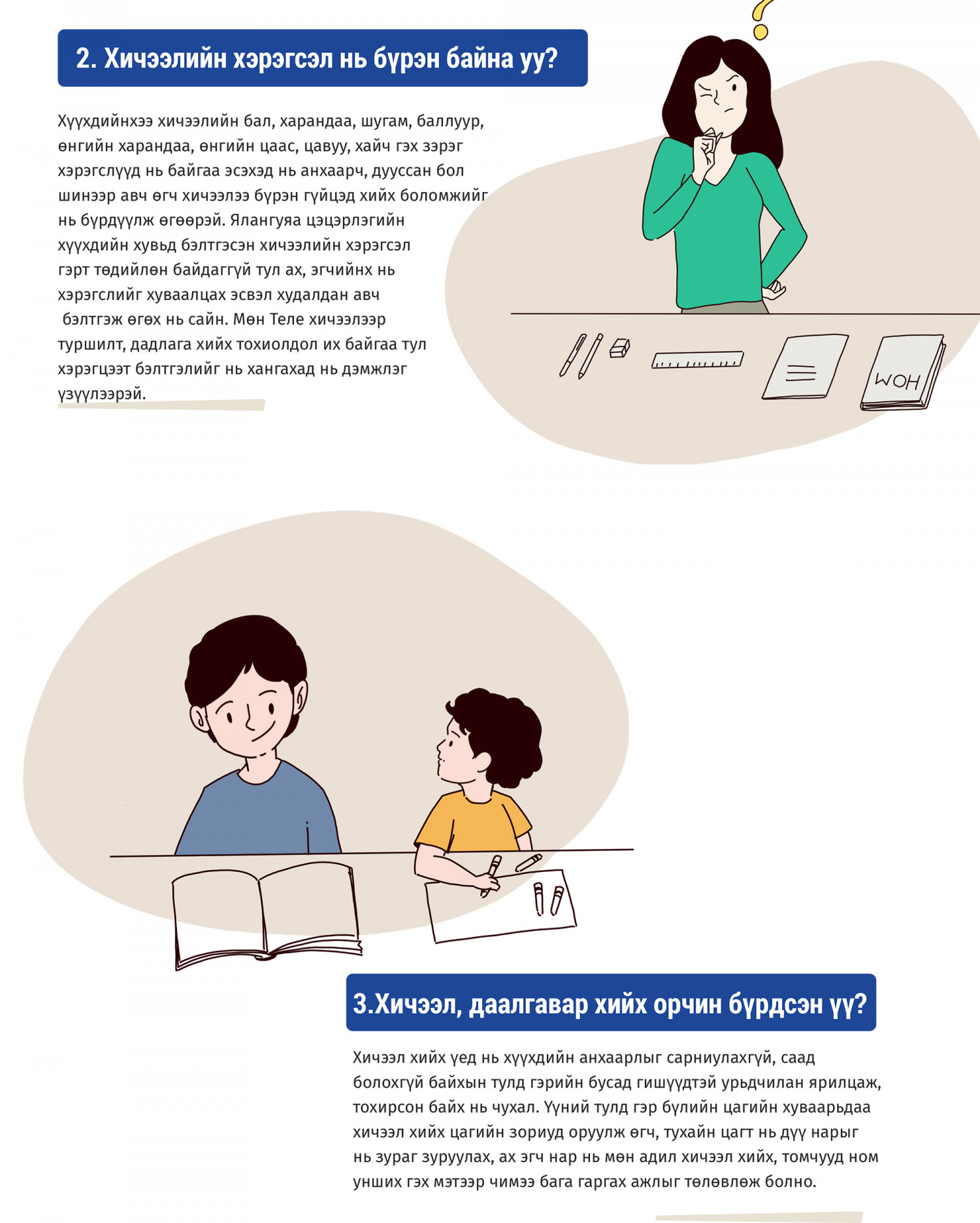 2. Хичээлийн хэрэгсэл нь бүрэн байна уу?

Хүүхдийнхээ хичээлийн бал, харандаа, шугам, баллуур, өнгийн харандаа, өнгийн цаас, цавуу, хайч гэх зэрэг хэрэгслүүд нь байгаа эсэхэд нь анхаарч, дууссан бол шинээр авч өгч хичээлээ бүрэн гүйцэд хийх боломжийг нь бүрдүүлж өгөөрэй. Ялангуяа цэцэрлэгийн хүүхдийн хувьд бэлтгэсэн хичээлийн хэрэгсэл гэрт төдийлөн байдаггүй тул ах, эгчийнх нь хэрэгслийг хуваалцах эсвэл худалдан авч бэлтгэж өгөх нь сайн. Мөн Теле хичээлээр туршилт, дадлага хийх тохиолдол их байгаа тул хэрэгцээт бэлтгэлийг нь хангахад нь дэмжлэг үзүүлээрэй.

НОМ

3.Хичээл, даалгавар хийх орчин бүрдсэн үү?

Хичээл хийх үед нь хүүхдийн анхаарлыг сарниулахгүй, саад болохгүй байхын тулд гэрийн бусад гишүүдтэй урьдчилан ярилцаж, тохирсон байх нь чухал. Үүний тулд гэр бүлийн цагийн хуваарьдаа хичээл хийх цагийн зориуд оруулж өгч, тухайн цагт нь дүү нарыг нь зураг зуруулах, ах эгч нар нь мөн адил хичээл хийх, томчууд ном унших гэх мэтээр чимээ бага гаргах ажлыг төлөвлөж болно.